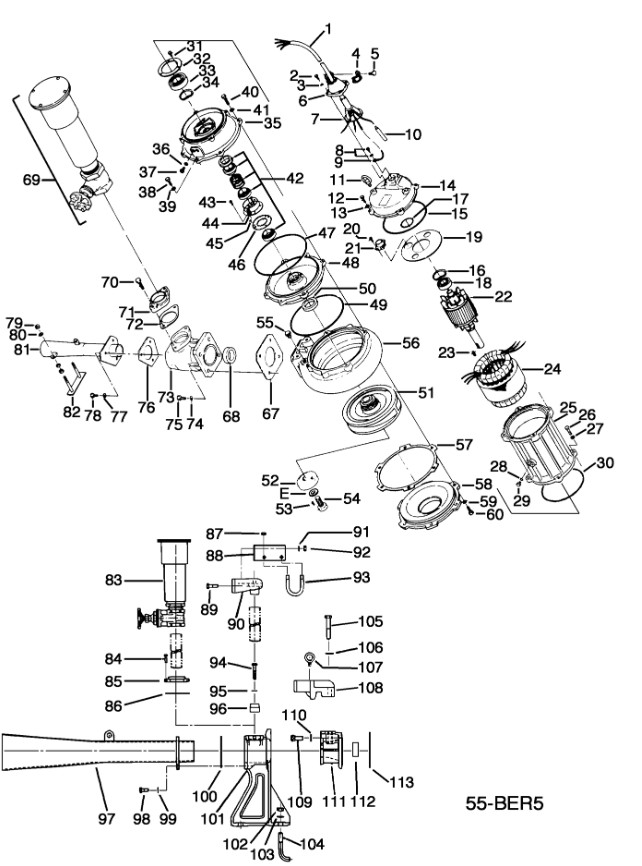 1
2
3
4
5
6
7
8
9
10
11
12
13
14
15
16
17
18
19
20
21
22
23
24
25
26
27
28
29
30
31
32
33
34
35
36
37
38
39
40
41
42
43
44
45
46
47
48
49
50
51
52
E
53
54
55
56
57
58
59
60
67
68
69
70
71
72
73
74
75
76
77
78
79
80
81
82
83
84
85
86
87
88
89
90
91
92
93
94
95
96
97
98
99
100
101
102
103
104
105
106
107
108
109
110
111
112
113
55-BER5